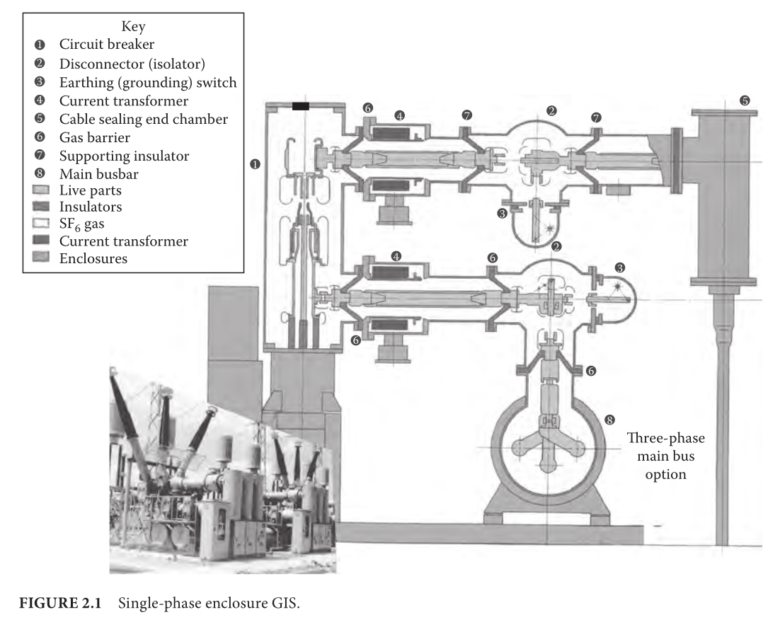 Key
❶ Circuit breaker
❷ Disconnector (isolator)
❸ Earthing (grounding) switch
❹ Current transformer
❺ Cable sealing end chamber
❻ Gas barrier
❼ Supporting insulator
❽ Main busbar
Live parts
Insulators
$SF_6$ gas
Current transformer
Enclosures

❶ ❻ ❹ ❼ ❷ ❼ ❺ ❸ ❹ ❻ ❷ ❸ ❻ ❻ ❽

Three-phase main bus option

FIGURE 2.1 Single-phase enclosure GIS.